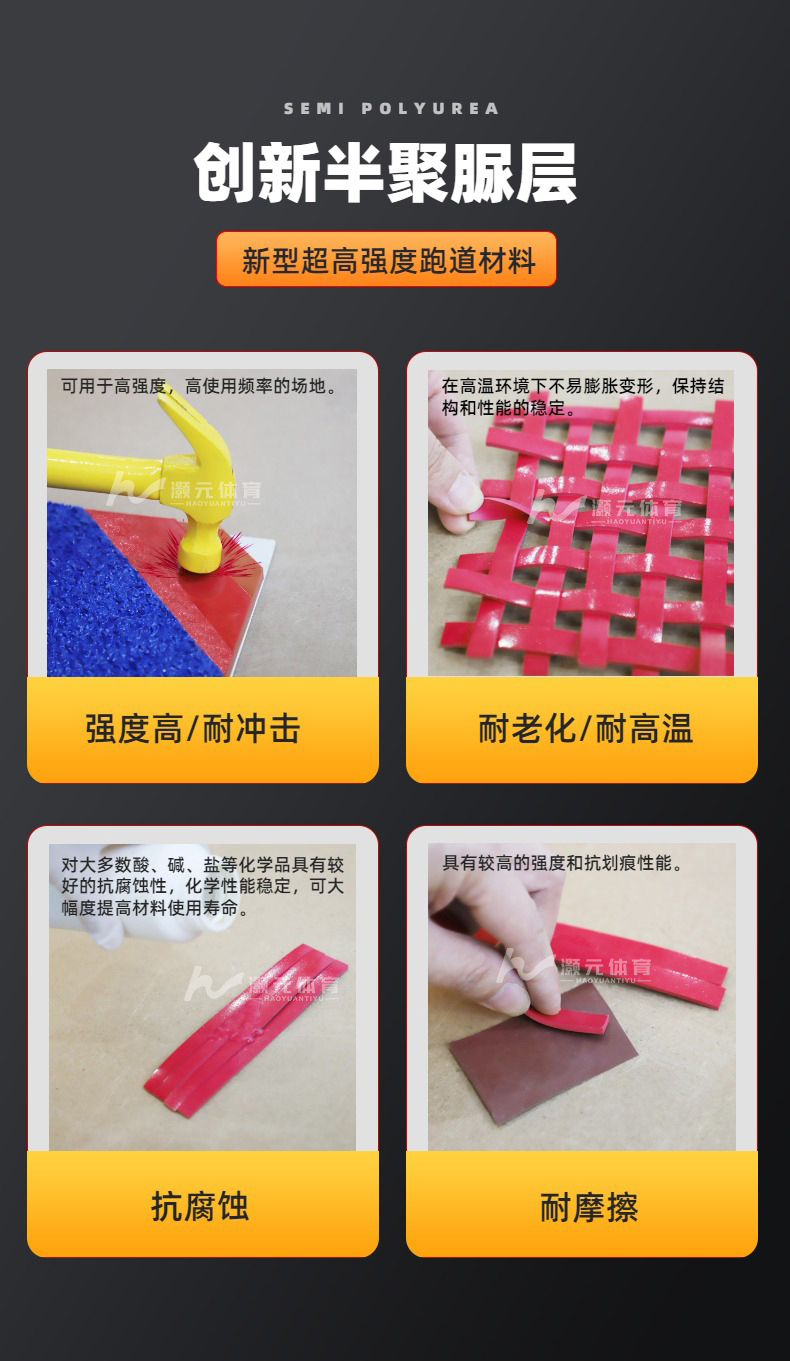 SEMI POLYUREA

创新半聚脲层

新型超高强度跑道材料

可用于高强度，高使用频率的场地。

灏元体育 HAOYUANTIYU

强度高/耐冲击

在高温环境下不易膨胀变形，保持结构和性能的稳定。

灏元体育 HAOYUANTIYU

耐老化/耐高温

对大多数酸、碱、盐等化学品具有较好的抗腐蚀性，化学性能稳定，可大幅度提高材料使用寿命。

灏元体育 HAOYUANTIYU

抗腐蚀

具有较高的强度和抗划痕性能。

灏元体育 HAOYUANTIYU

耐摩擦